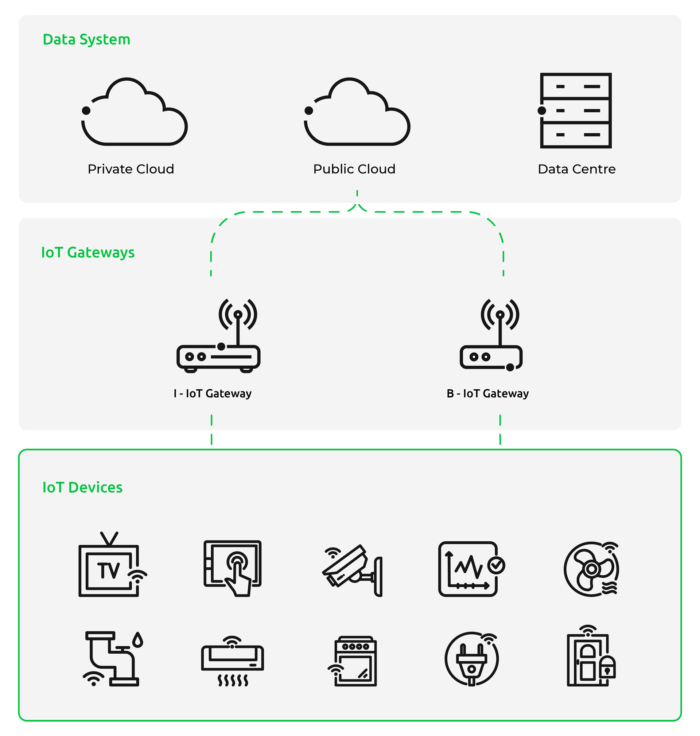 Data System

Private Cloud

Public Cloud

Data Centre

IoT Gateways

I - IoT Gateway

B - IoT Gateway

IoT Devices

TV