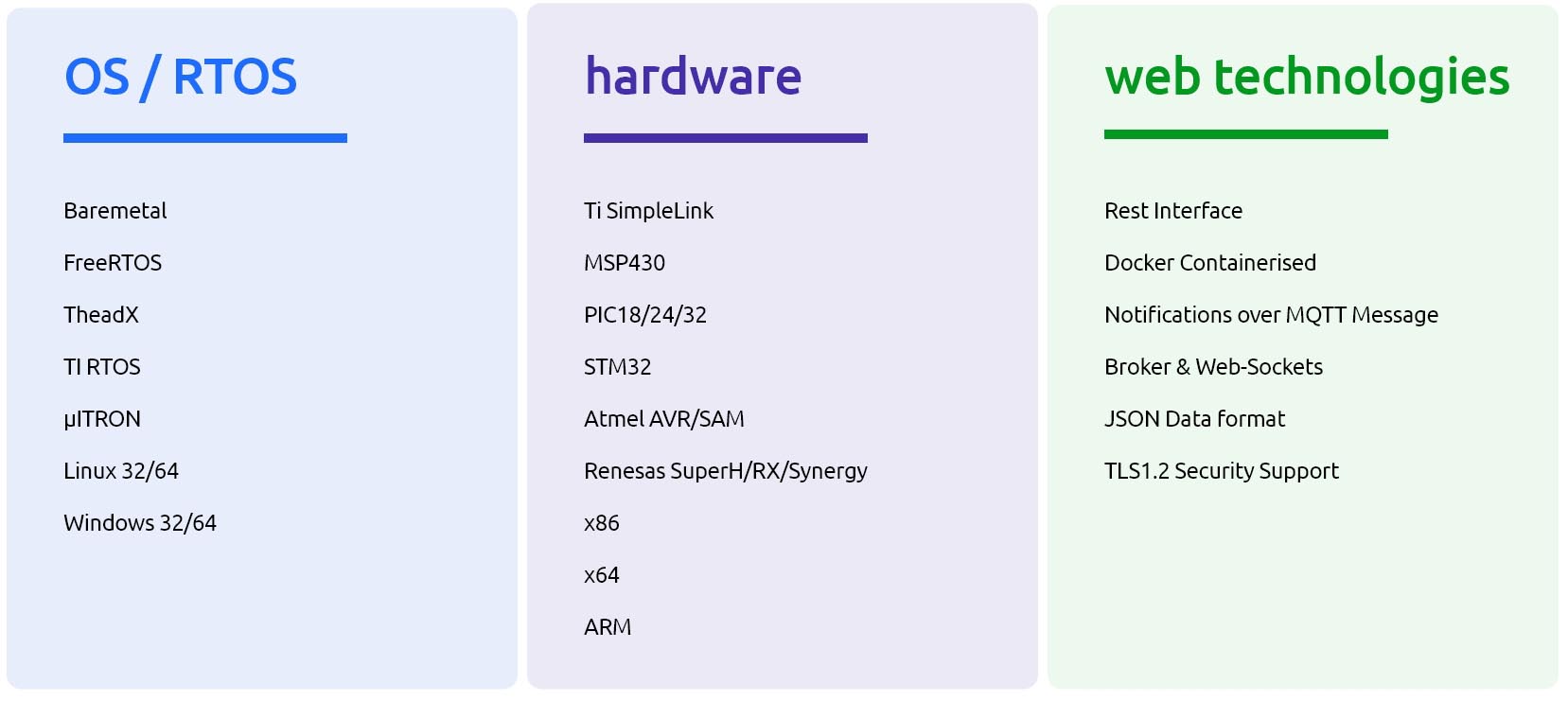 OS / RTOS

Baremetal

FreeRTOS

TheadX

TI RTOS

μITRON

Linux 32/64

Windows 32/64

hardware

Ti SimpleLink

MSP430

PIC18/24/32

STM32

Atmel AVR/SAM

Renesas SuperH/RX/Synergy

x86

x64

ARM

web technologies

Rest Interface

Docker Containerised

Notifications over MQTT Message

Broker & Web-Sockets

JSON Data format

TLS1.2 Security Support